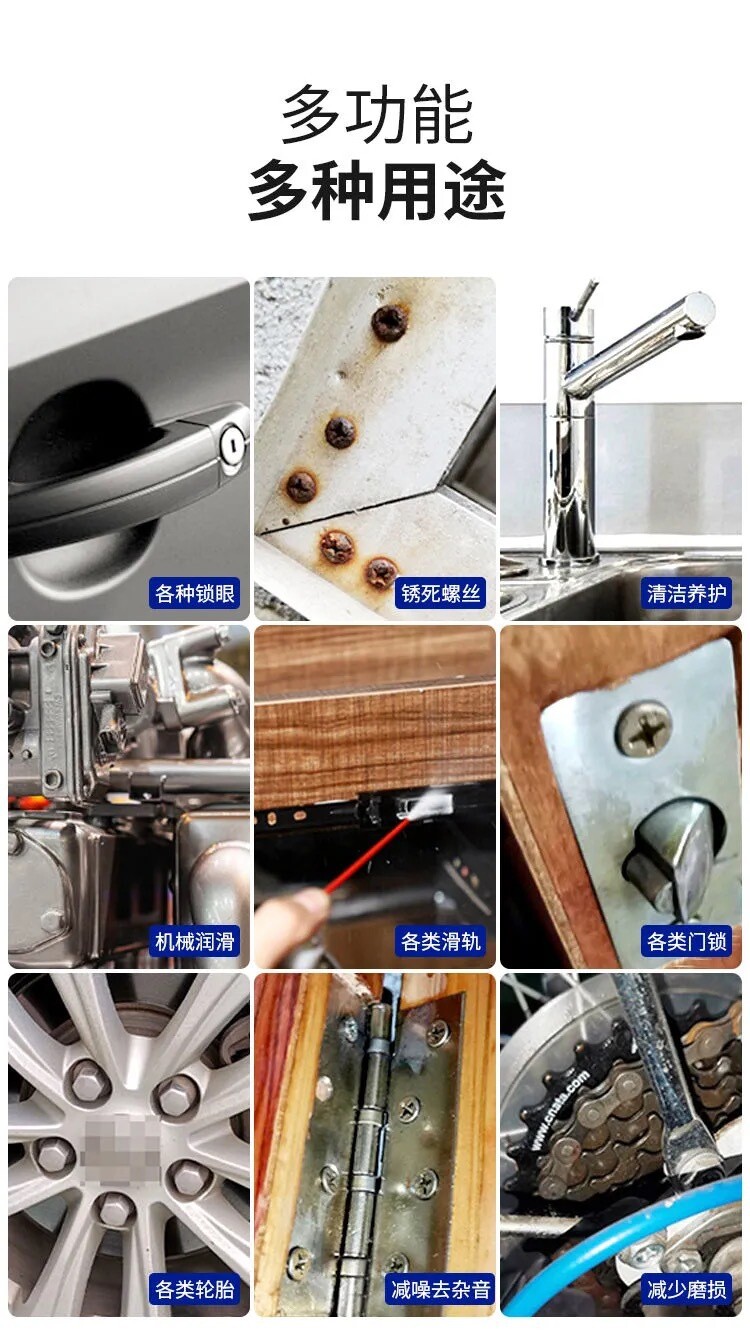 多功能
多种用途

各种锁眼

锈死螺丝

清洁养护

机械润滑

各类滑轨

各类门锁

各类轮胎

减噪去杂音

www.cnsta.com

减少磨损